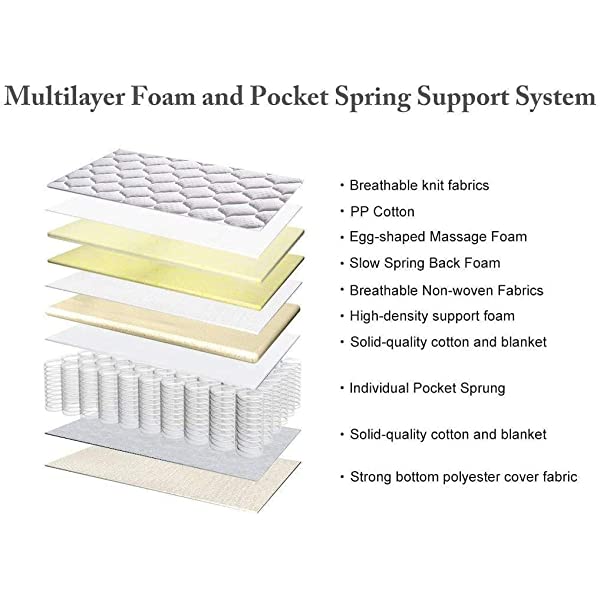 Multilayer Foam and Pocket Spring Support System

• Breathable knit fabrics
• PP Cotton
• Egg-shaped Massage Foam
• Slow Spring Back Foam
• Breathable Non-woven Fabrics
• High-density support foam
• Solid-quality cotton and blanket
• Individual Pocket Sprung
• Solid-quality cotton and blanket
• Strong bottom polyester cover fabric