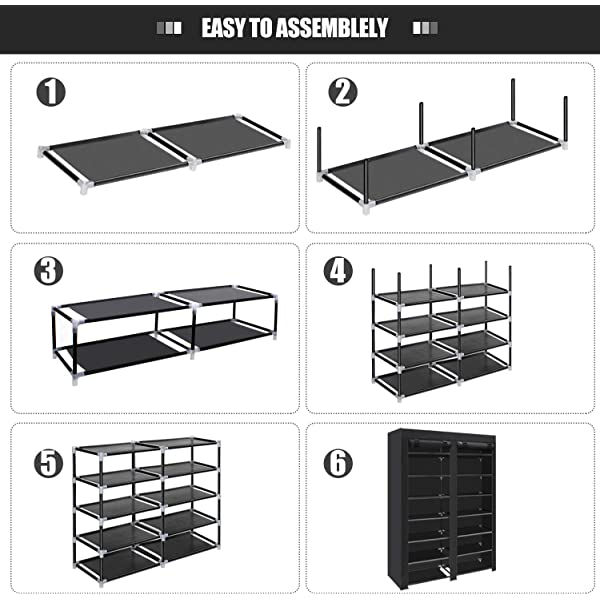 EASY TO ASSEMBLELY

1

2

3

4

5

6