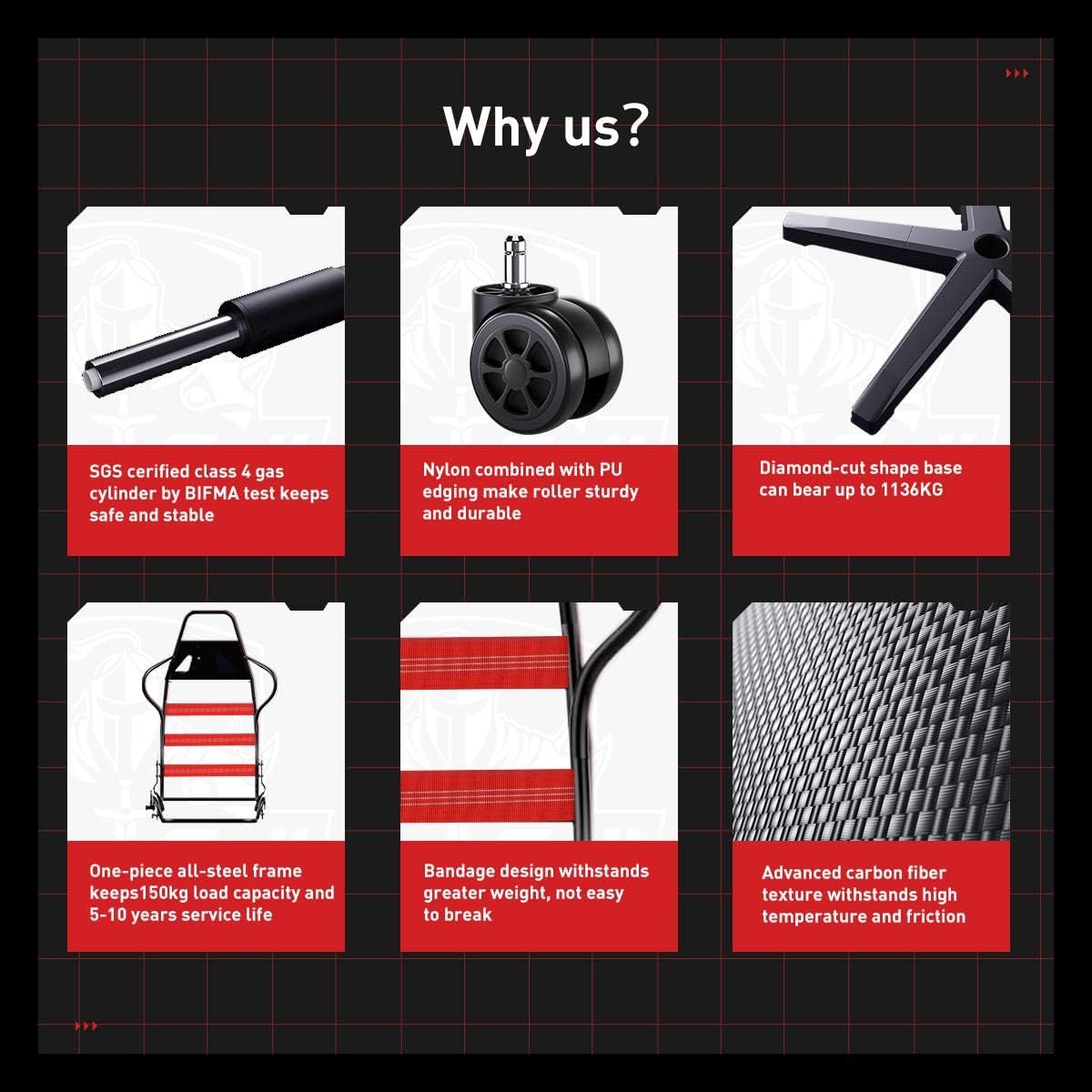 Why us?

SGS cerified class 4 gas cylinder by BIFMA test keeps safe and stable

Nylon combined with PU edging make roller sturdy and durable

Diamond-cut shape base can bear up to 1136KG

One-piece all-steel frame keeps150kg load capacity and 5-10 years service life

Bandage design withstands greater weight, not easy to break

Advanced carbon fiber texture withstands high temperature and friction