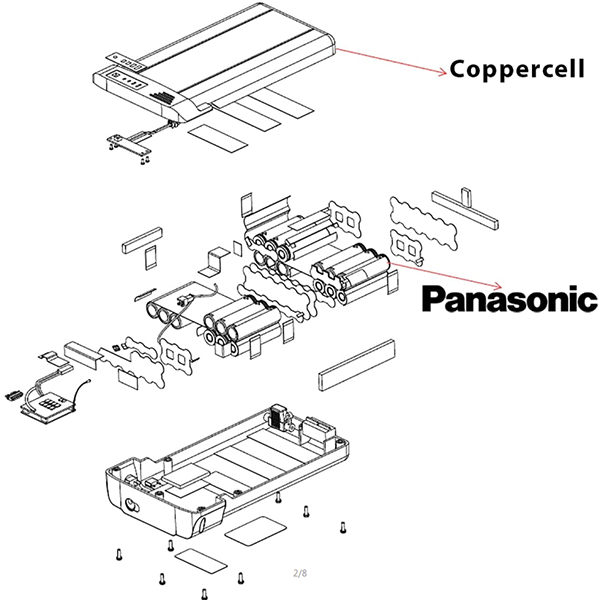 Coppercell

Panasonic

2/8