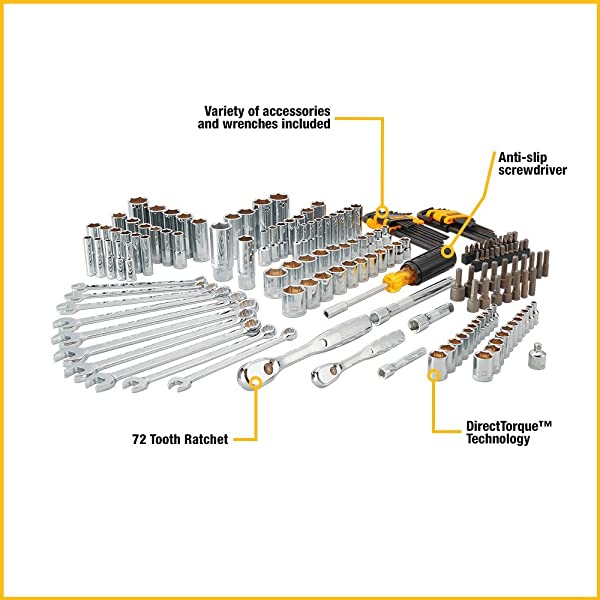 Variety of accessories and wrenches included

Anti-slip screwdriver

72 Tooth Ratchet

DirectTorque™ Technology